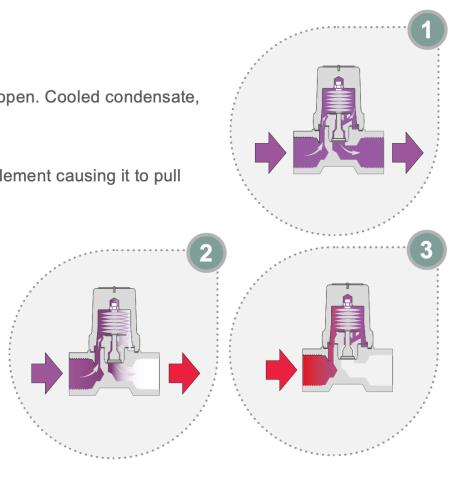 open. Cooled condensate,

lement causing it to pull

1

2

3