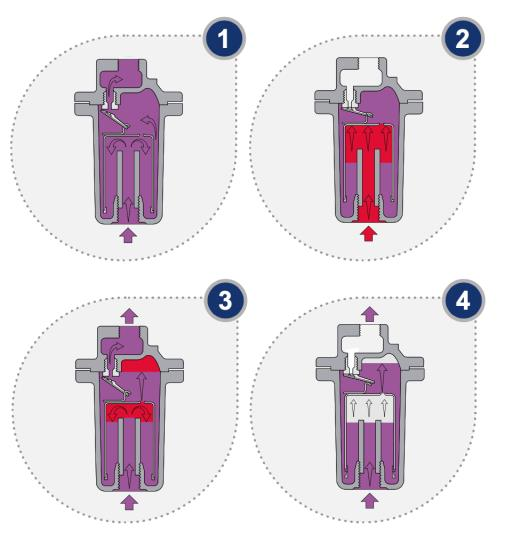 1

2

3

4