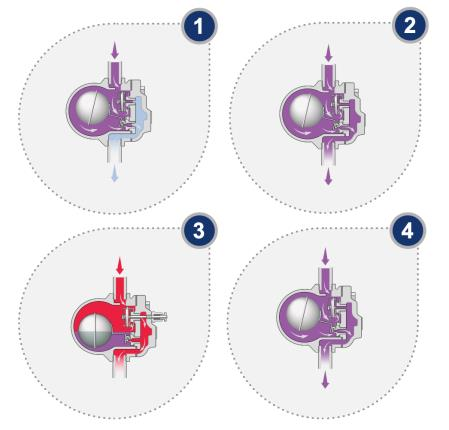 1

2

3

4