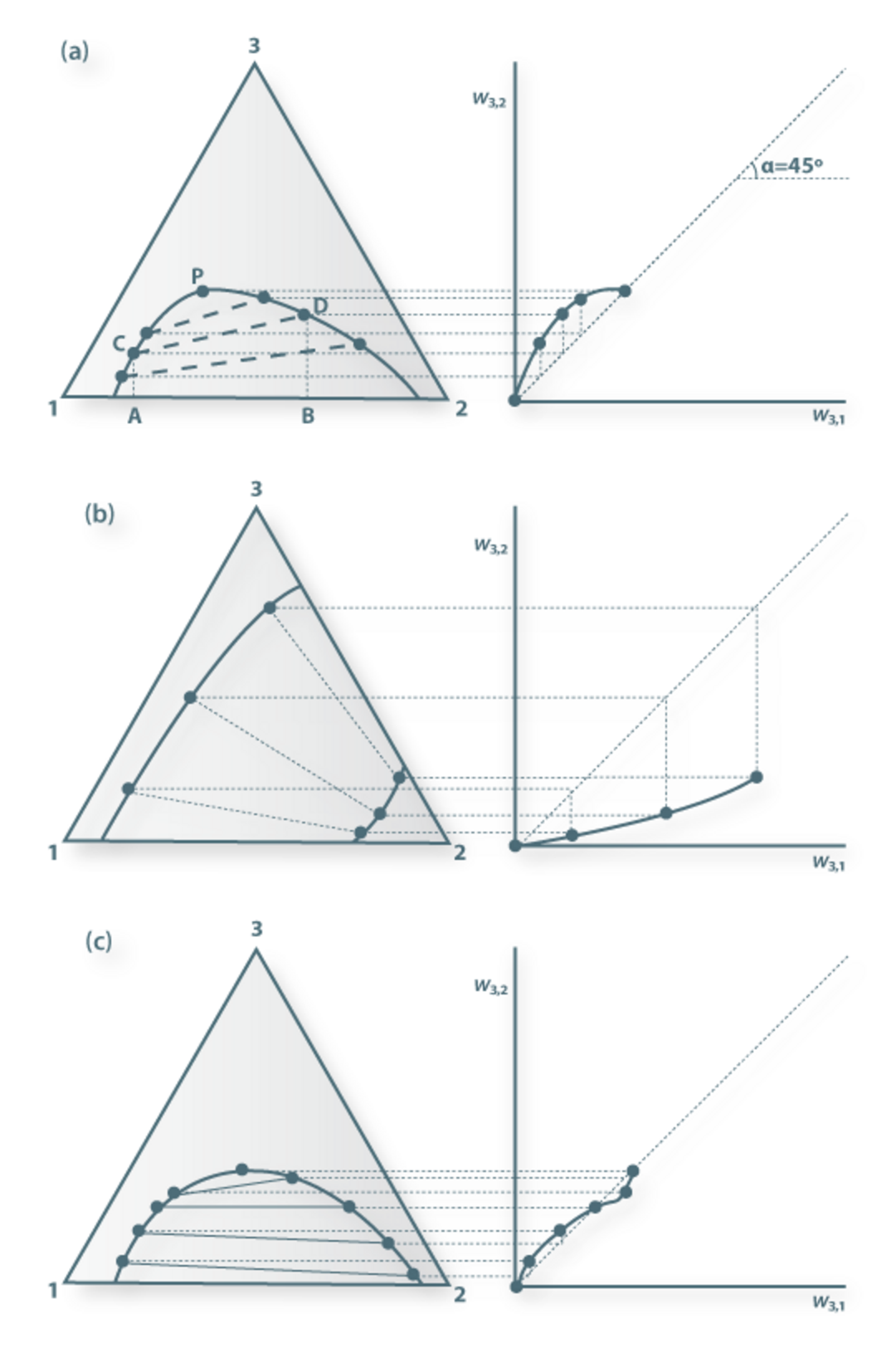 (a)
3
P
D
C
1
A
B
2
$w_{3,2}$
α=45°
$w_{3,1}$

(b)
3
1
2
$w_{3,2}$
$w_{3,1}$

(c)
3
1
2
$w_{3,2}$
$w_{3,1}$